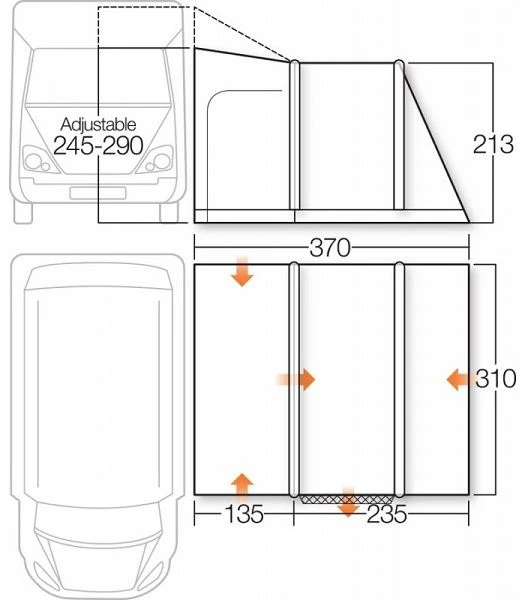 Adjustable
245-290

213

370

310

135

235